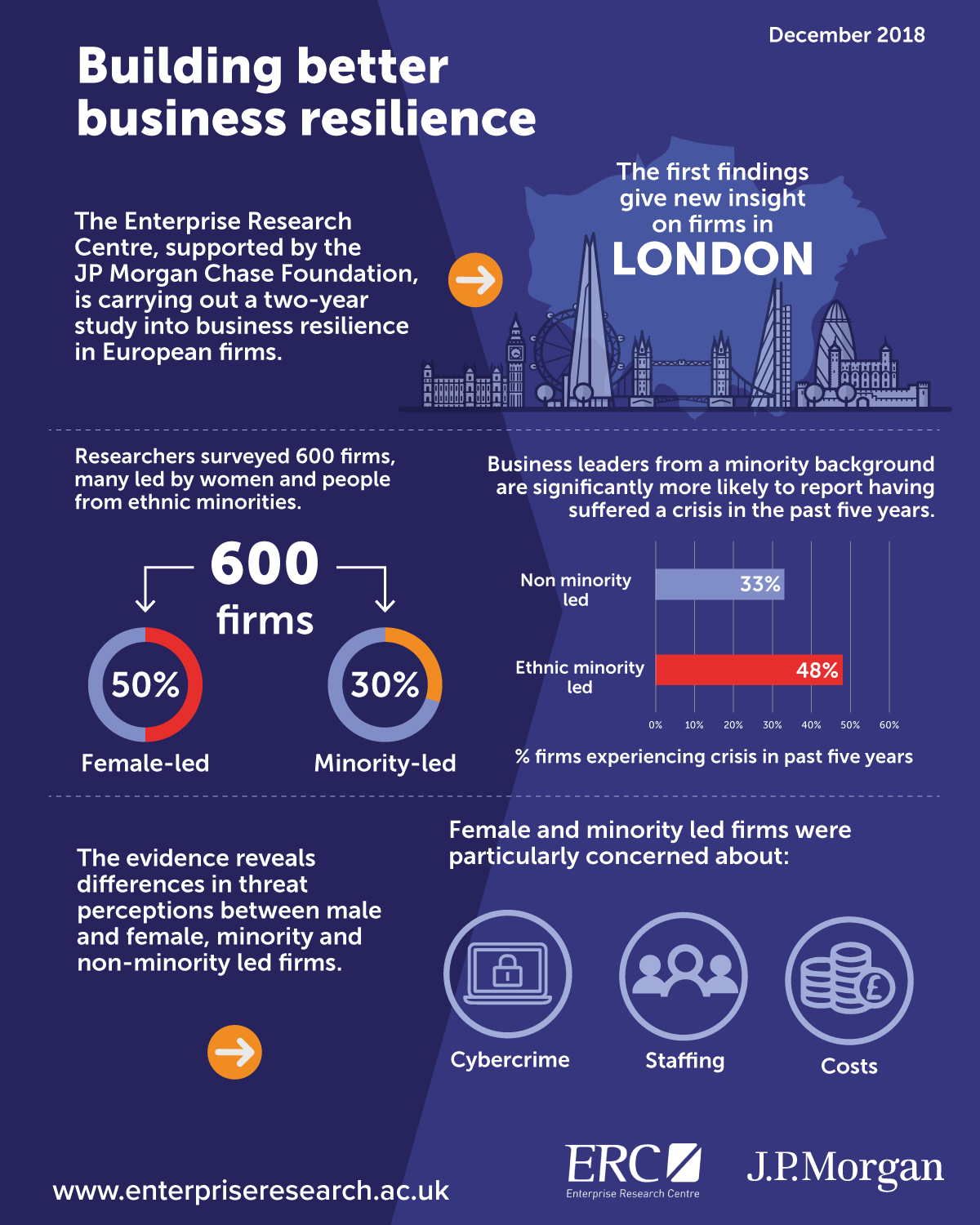 December 2018

Building better business resilience

The Enterprise Research Centre, supported by the JP Morgan Chase Foundation, is carrying out a two-year study into business resilience in European firms.

The first findings give new insight on firms in LONDON

Researchers surveyed 600 firms, many led by women and people from ethnic minorities.

600 firms

50%
Female-led

30%
Minority-led

Business leaders from a minority background are significantly more likely to report having suffered a crisis in the past five years.

Non minority led 33%

Ethnic minority led 48%

0% 10% 20% 30% 40% 50% 60%

% firms experiencing crisis in past five years

The evidence reveals differences in threat perceptions between male and female, minority and non-minority led firms.

Female and minority led firms were particularly concerned about:

Cybercrime

Staffing

Costs

www.enterpriseresearch.ac.uk

ERC
Enterprise Research Centre

J.P.Morgan