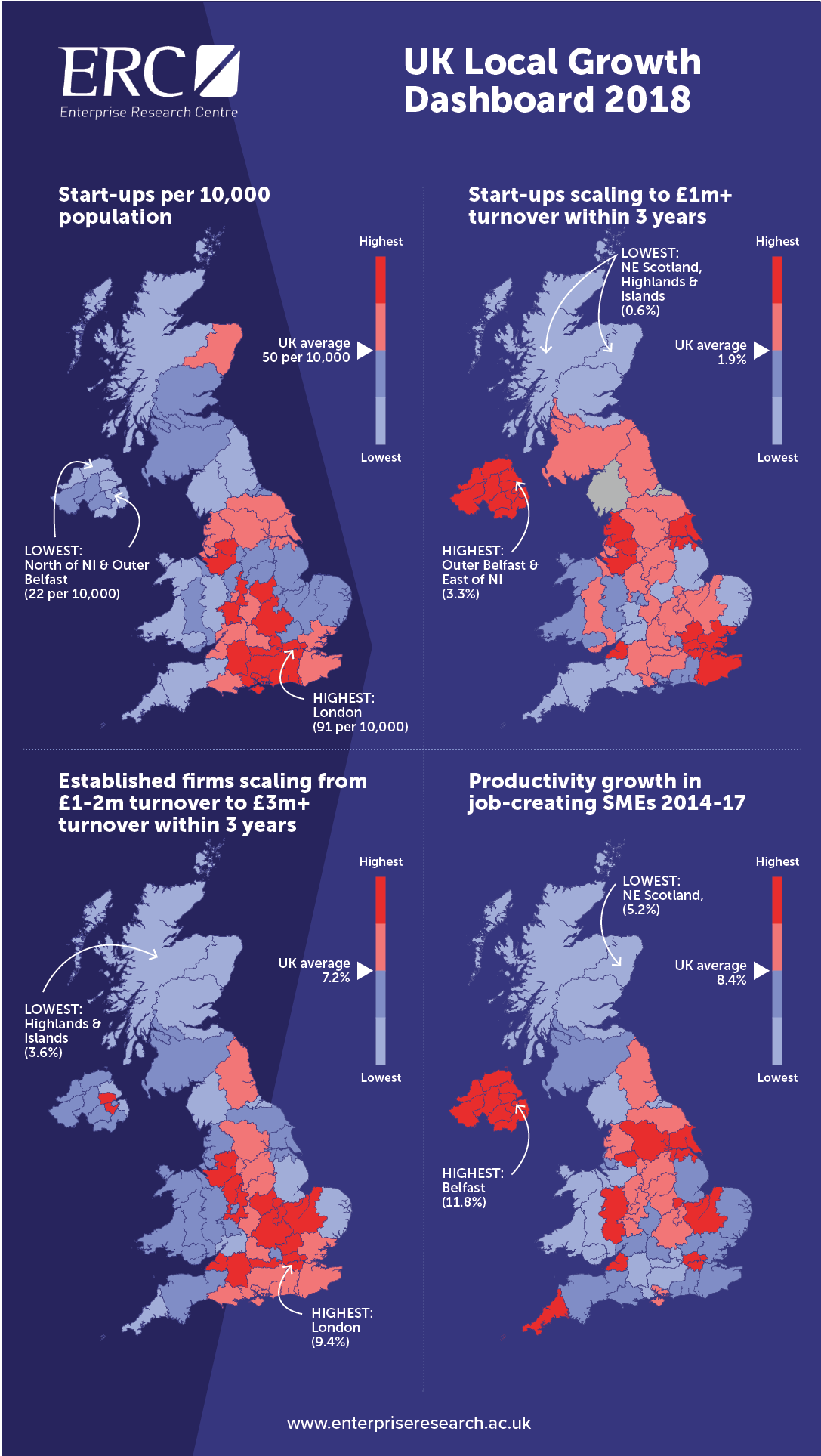 ERC
Enterprise Research Centre

UK Local Growth Dashboard 2018

Start-ups per 10,000 population

Highest
UK average 50 per 10,000
Lowest

LOWEST: North of NI & Outer Belfast (22 per 10,000)

HIGHEST: London (91 per 10,000)

Start-ups scaling to £1m+ turnover within 3 years

Highest
LOWEST: NE Scotland, Highlands & Islands (0.6%)
UK average 1.9%
Lowest

HIGHEST: Outer Belfast & East of NI (3.3%)

Established firms scaling from £1-2m turnover to £3m+ turnover within 3 years

Highest
UK average 7.2%
Lowest

LOWEST: Highlands & Islands (3.6%)

HIGHEST: London (9.4%)

Productivity growth in job-creating SMEs 2014-17

Highest
LOWEST: NE Scotland, (5.2%)
UK average 8.4%
Lowest

HIGHEST: Belfast (11.8%)

www.enterpriseresearch.ac.uk