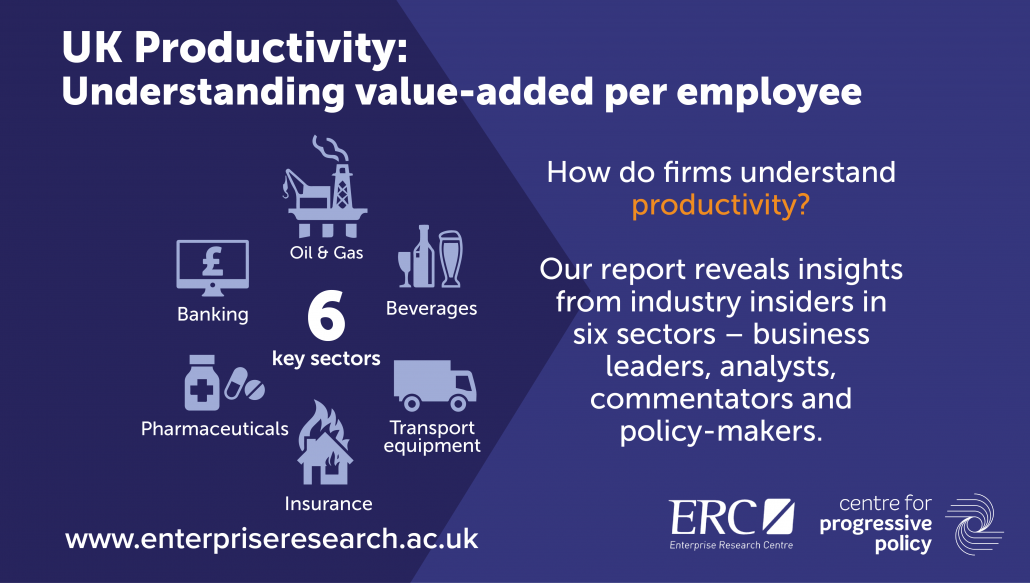 UK Productivity:
Understanding value-added per employee

Oil & Gas

Banking

Beverages

6
key sectors

Pharmaceuticals

Transport equipment

Insurance

How do firms understand productivity?

Our report reveals insights from industry insiders in six sectors – business leaders, analysts, commentators and policy-makers.

www.enterpriseresearch.ac.uk

ERC
Enterprise Research Centre

centre for progressive policy