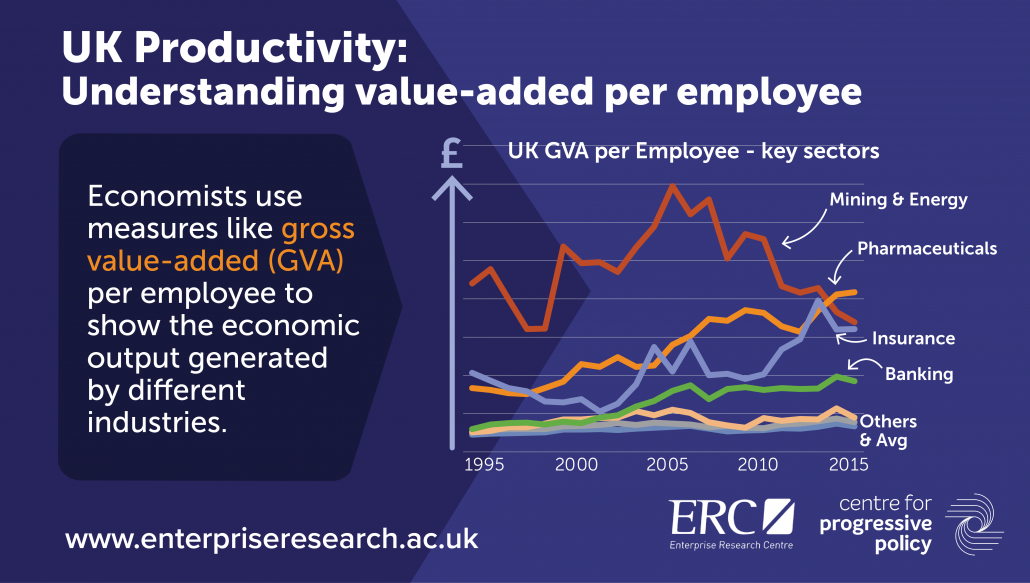 UK Productivity:
Understanding value-added per employee

Economists use measures like gross value-added (GVA) per employee to show the economic output generated by different industries.

£

UK GVA per Employee - key sectors

Mining & Energy

Pharmaceuticals

Insurance

Banking

Others & Avg

1995 2000 2005 2010 2015

www.enterpriseresearch.ac.uk

ERC
Enterprise Research Centre

centre for progressive policy