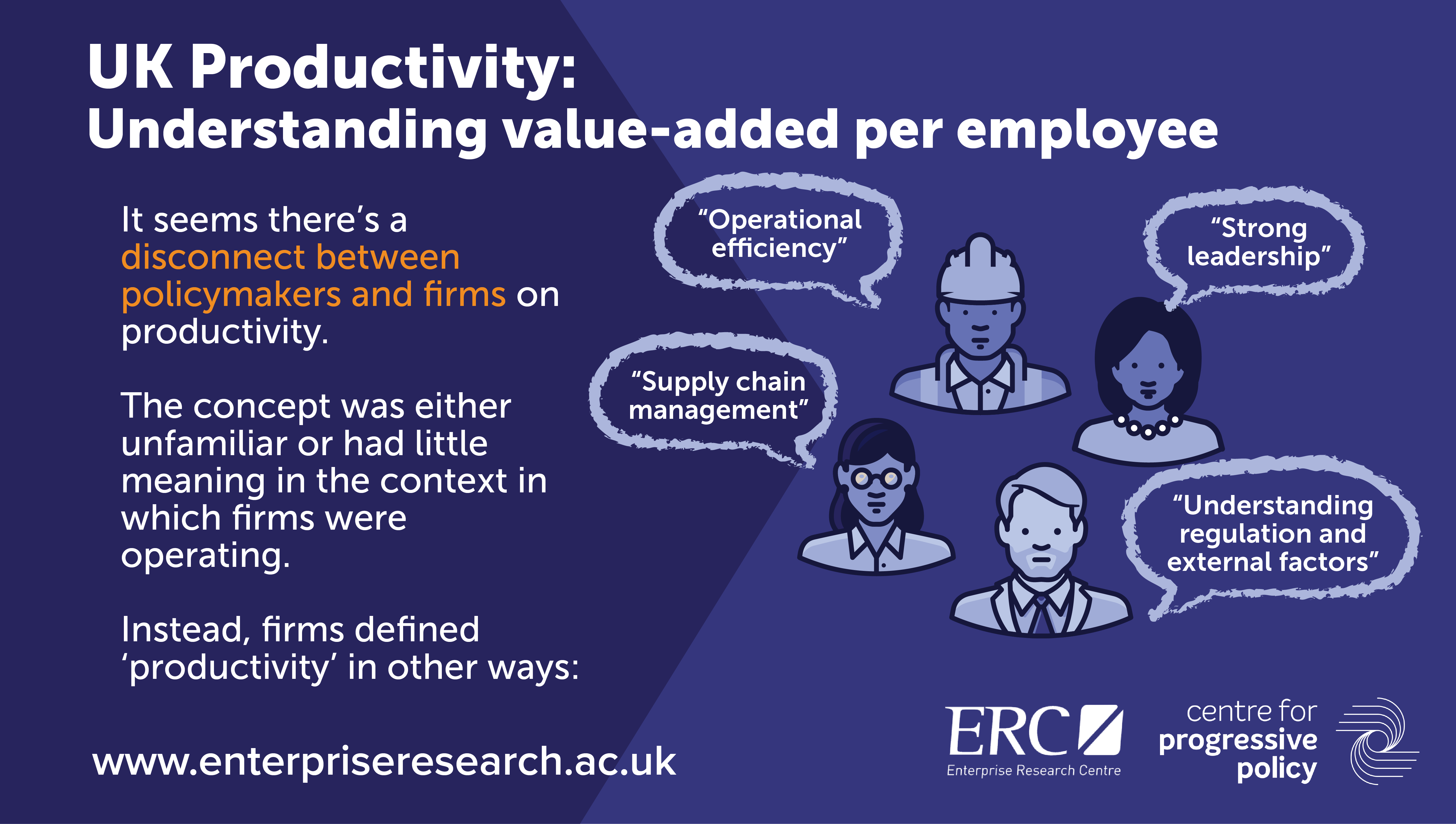 UK Productivity:
Understanding value-added per employee

It seems there's a disconnect between policymakers and firms on productivity.

The concept was either unfamiliar or had little meaning in the context in which firms were operating.

Instead, firms defined 'productivity' in other ways:

"Operational efficiency"

"Strong leadership"

"Supply chain management"

"Understanding regulation and external factors"

www.enterpriseresearch.ac.uk

ERC
Enterprise Research Centre

centre for progressive policy