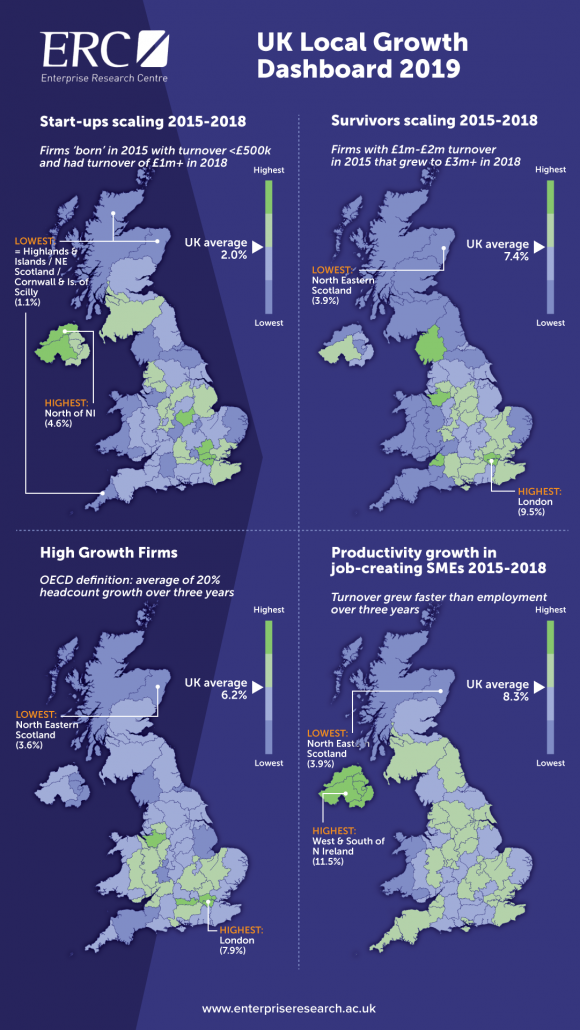 ERC
Enterprise Research Centre

UK Local Growth Dashboard 2019

Start-ups scaling 2015-2018

Firms 'born' in 2015 with turnover <£500k and had turnover of £1m+ in 2018

Highest
UK average 2.0%
Lowest

LOWEST: = Highlands & Islands / NE Scotland / Cornwall & Is. of Scilly (1.1%)

HIGHEST: North of NI (4.6%)

Survivors scaling 2015-2018

Firms with £1m-£2m turnover in 2015 that grew to £3m+ in 2018

Highest
UK average 7.4%
Lowest

LOWEST: North Eastern Scotland (3.9%)

HIGHEST: London (9.5%)

High Growth Firms

OECD definition: average of 20% headcount growth over three years

Highest
UK average 6.2%
Lowest

LOWEST: North Eastern Scotland (3.6%)

HIGHEST: London (7.9%)

Productivity growth in job-creating SMEs 2015-2018

Turnover grew faster than employment over three years

Highest
UK average 8.3%
Lowest

LOWEST: North Eastern Scotland (3.9%)

HIGHEST: West & South of N Ireland (11.5%)

www.enterpriseresearch.ac.uk