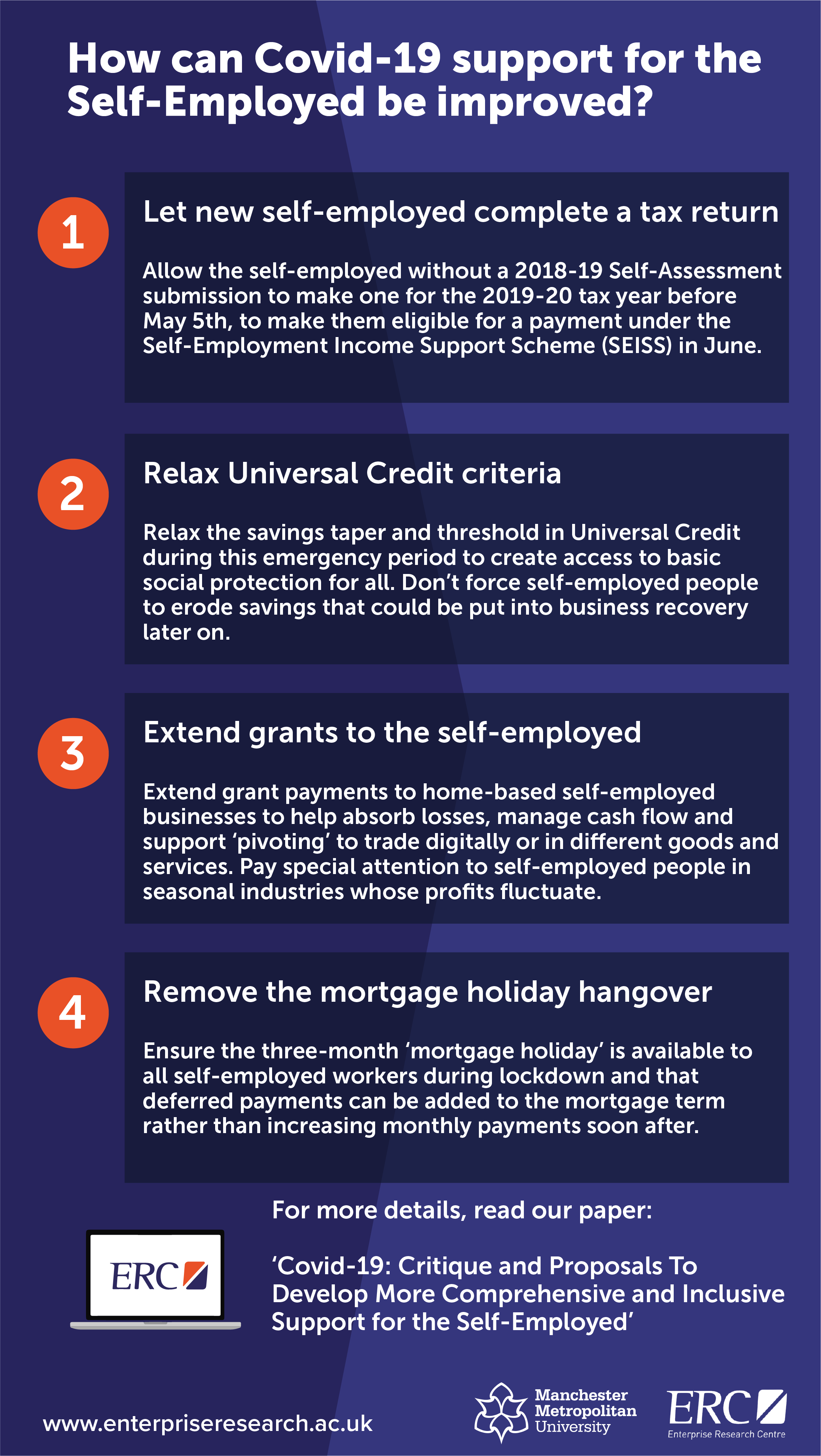 How can Covid-19 support for the Self-Employed be improved?

1

Let new self-employed complete a tax return

Allow the self-employed without a 2018-19 Self-Assessment submission to make one for the 2019-20 tax year before May 5th, to make them eligible for a payment under the Self-Employment Income Support Scheme (SEISS) in June.

2

Relax Universal Credit criteria

Relax the savings taper and threshold in Universal Credit during this emergency period to create access to basic social protection for all. Don't force self-employed people to erode savings that could be put into business recovery later on.

3

Extend grants to the self-employed

Extend grant payments to home-based self-employed businesses to help absorb losses, manage cash flow and support 'pivoting' to trade digitally or in different goods and services. Pay special attention to self-employed people in seasonal industries whose profits fluctuate.

4

Remove the mortgage holiday hangover

Ensure the three-month 'mortgage holiday' is available to all self-employed workers during lockdown and that deferred payments can be added to the mortgage term rather than increasing monthly payments soon after.

ERC

For more details, read our paper:

'Covid-19: Critique and Proposals To Develop More Comprehensive and Inclusive Support for the Self-Employed'

www.enterpriseresearch.ac.uk

Manchester Metropolitan University

ERC
Enterprise Research Centre